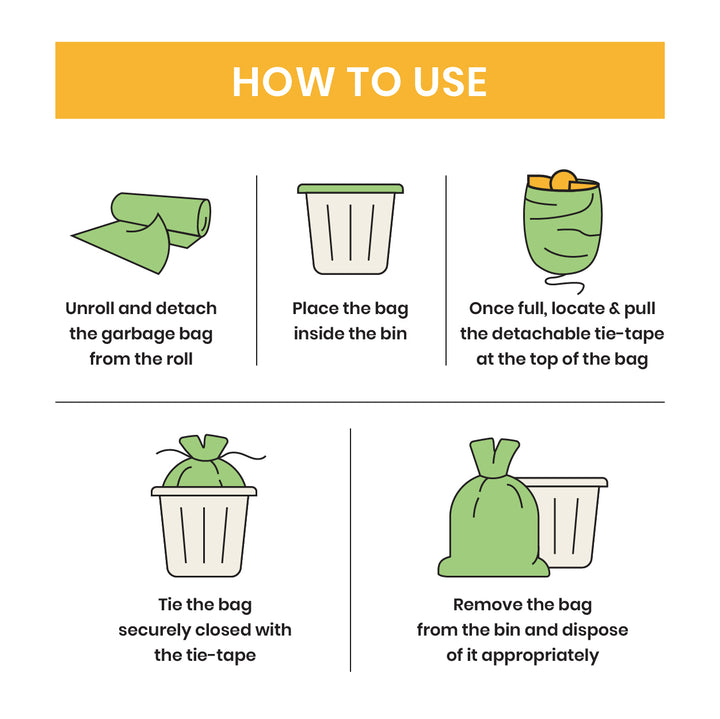 HOW TO USE

Unroll and detach the garbage bag from the roll

Place the bag inside the bin

Once full, locate & pull the detachable tie-tape at the top of the bag

Tie the bag securely closed with the tie-tape

Remove the bag from the bin and dispose of it appropriately