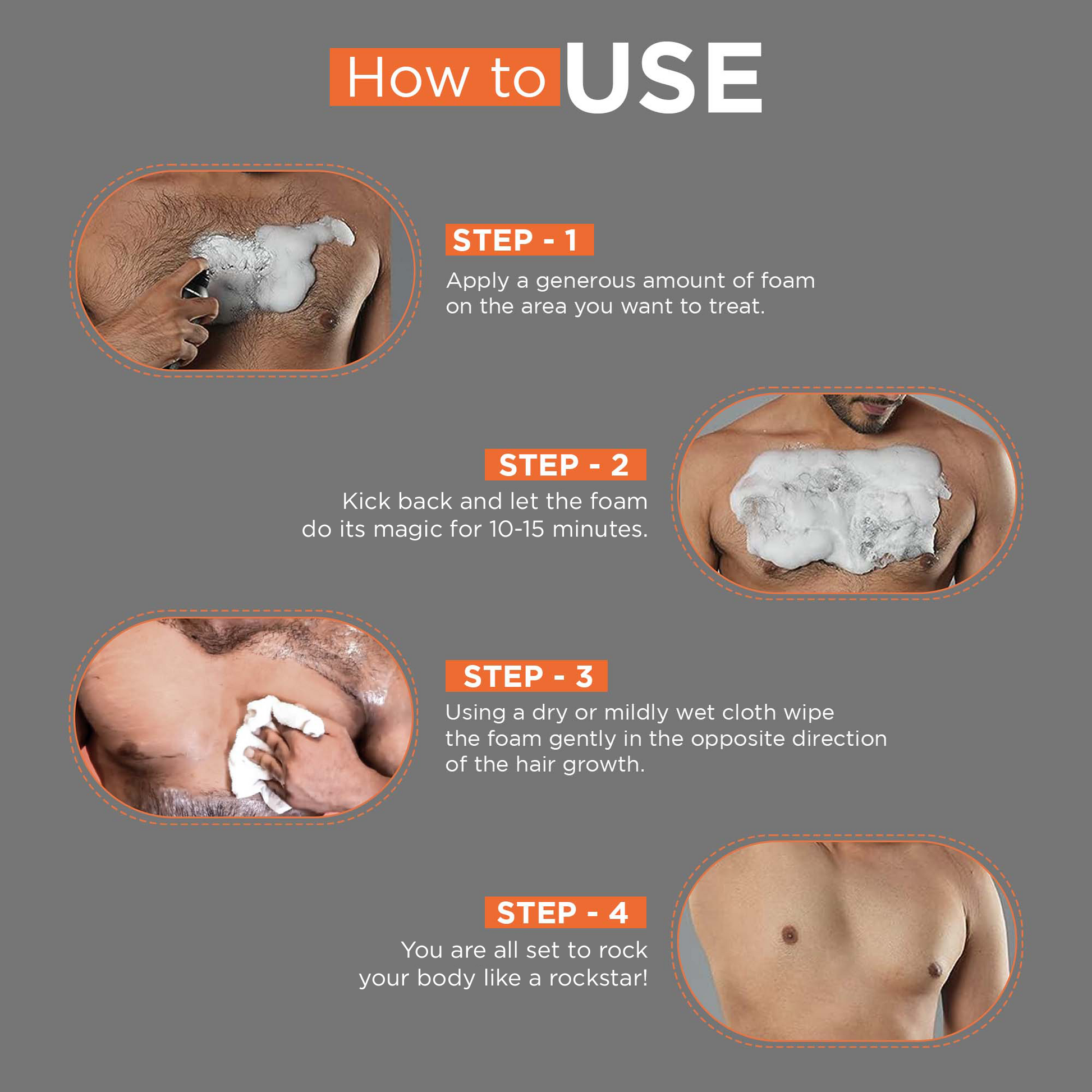 How to USE

STEP - 1

Apply a generous amount of foam on the area you want to treat.

STEP - 2

Kick back and let the foam do its magic for 10-15 minutes.

STEP - 3

Using a dry or mildly wet cloth wipe the foam gently in the opposite direction of the hair growth.

STEP - 4

You are all set to rock your body like a rockstar!