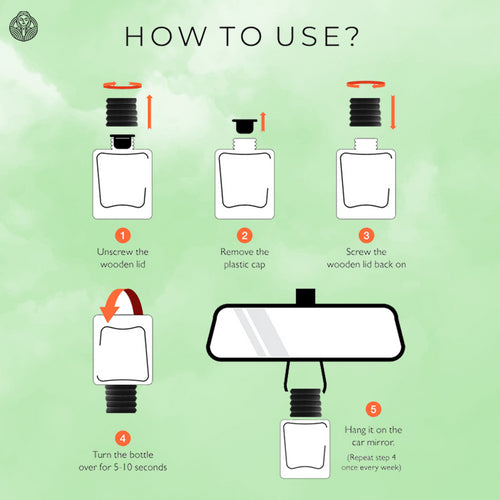 HOW TO USE?

1
Unscrew the wooden lid

2
Remove the plastic cap

3
Screw the wooden lid back on

4
Turn the bottle over for 5-10 seconds

5
Hang it on the car mirror.
(Repeat step 4 once every week)