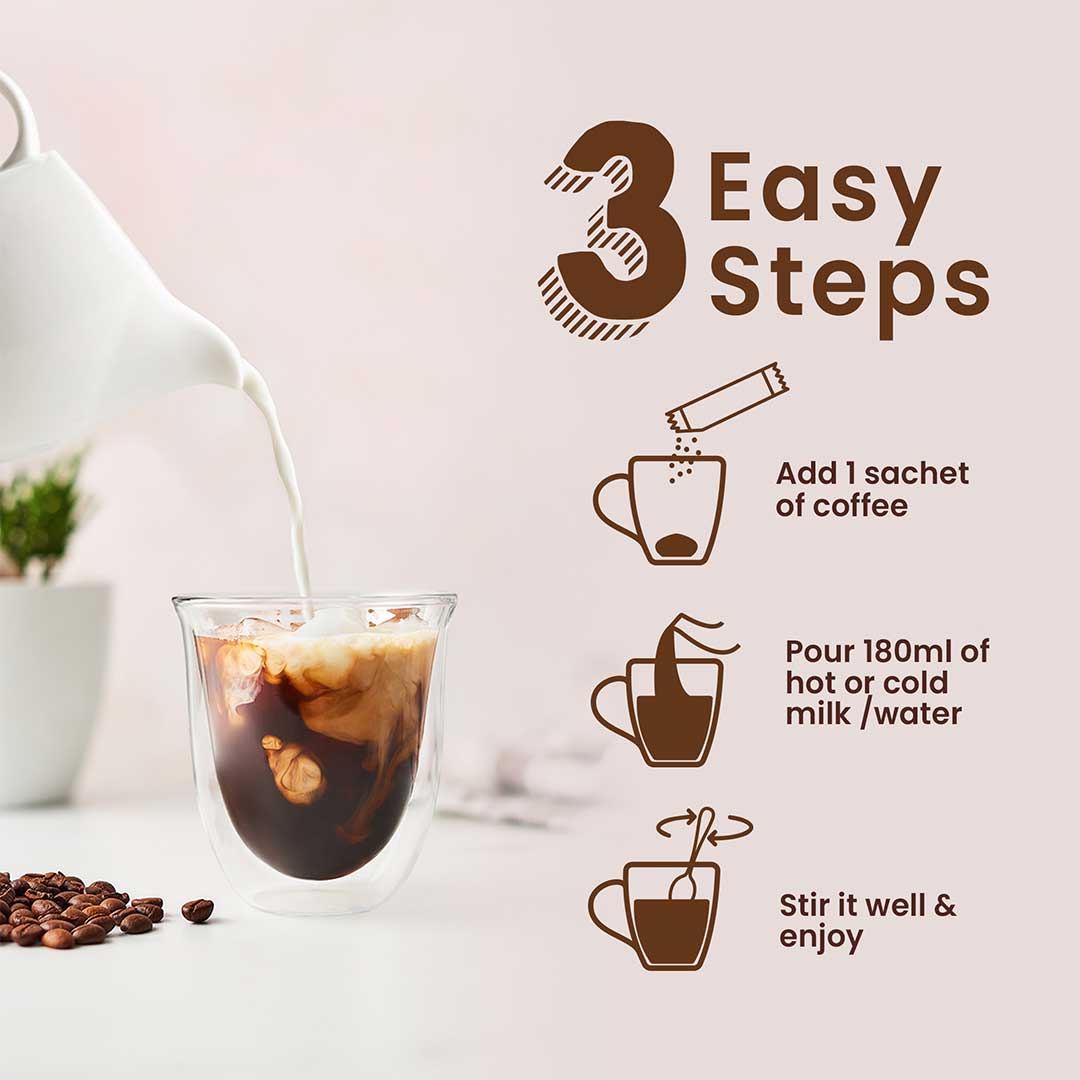 3 Easy Steps

Add 1 sachet of coffee

Pour 180ml of hot or cold milk /water

Stir it well & enjoy