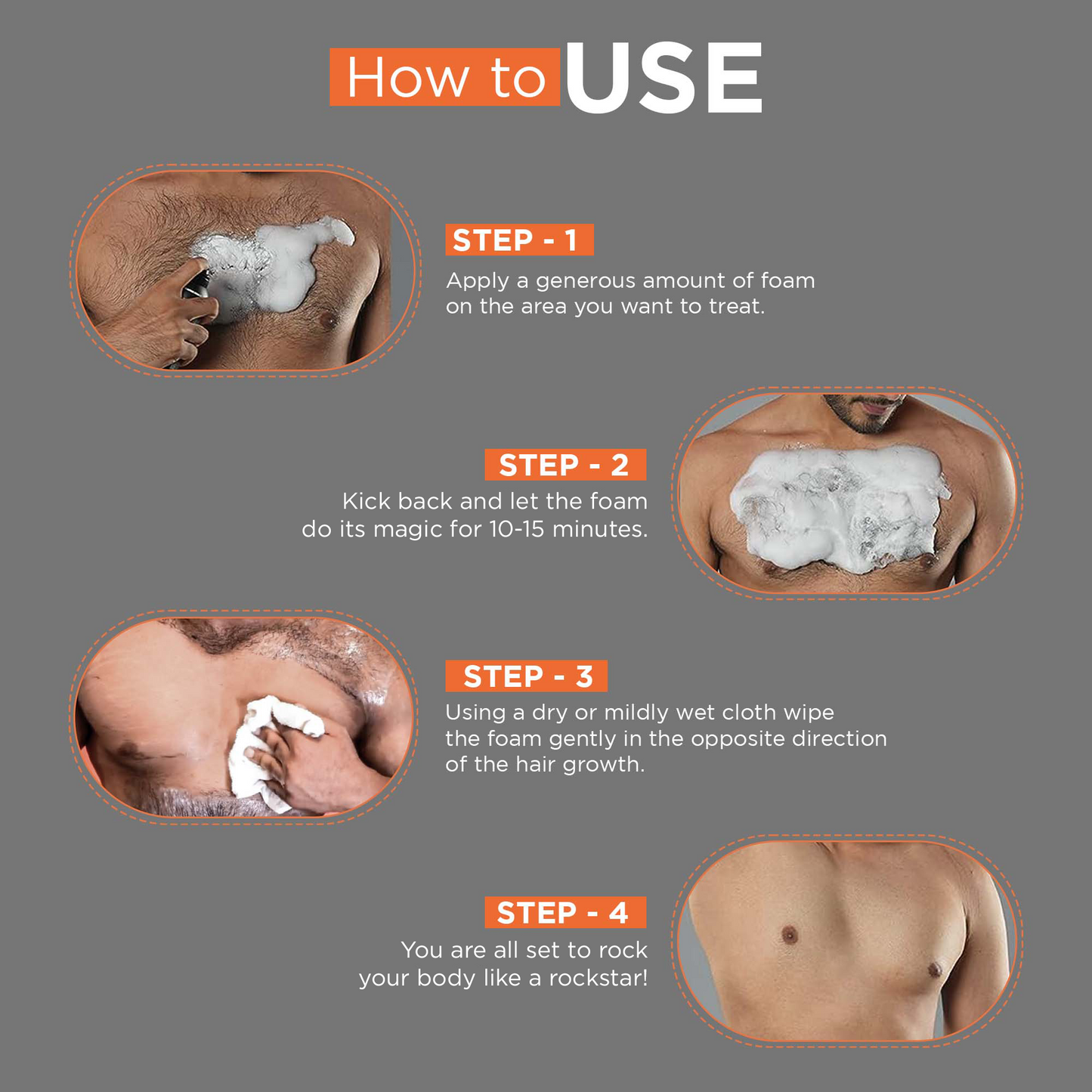 How to USE

STEP - 1
Apply a generous amount of foam on the area you want to treat.

STEP - 2
Kick back and let the foam do its magic for 10-15 minutes.

STEP - 3
Using a dry or mildly wet cloth wipe the foam gently in the opposite direction of the hair growth.

STEP - 4
You are all set to rock your body like a rockstar!