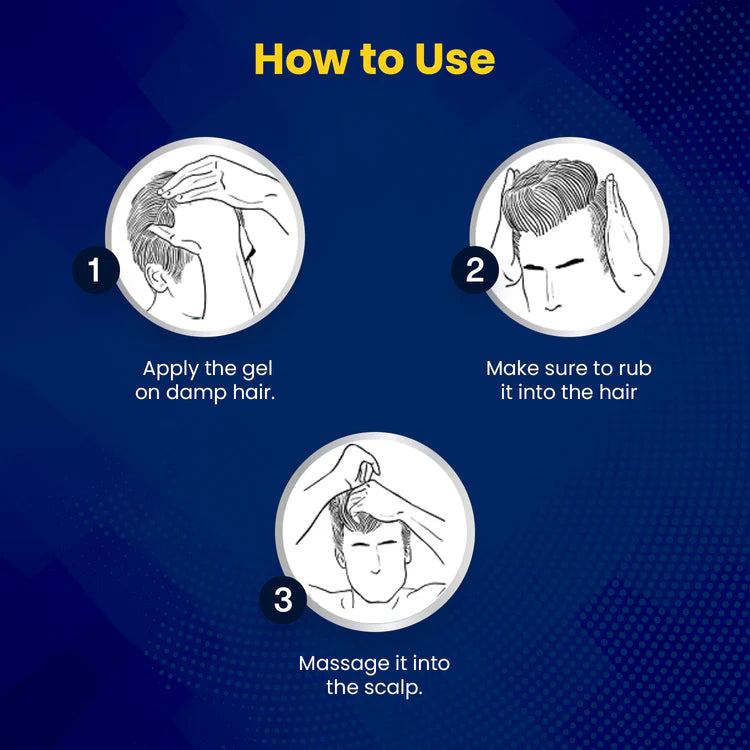 How to Use

1

Apply the gel on damp hair.

2

Make sure to rub it into the hair

3

Massage it into the scalp.