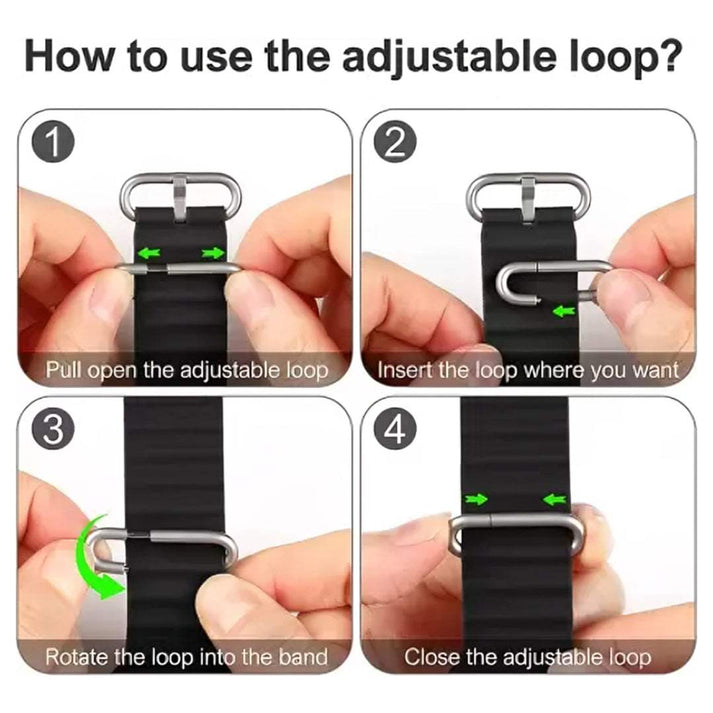 How to use the adjustable loop?

1
Pull open the adjustable loop

2
Insert the loop where you want

3
Rotate the loop into the band

4
Close the adjustable loop