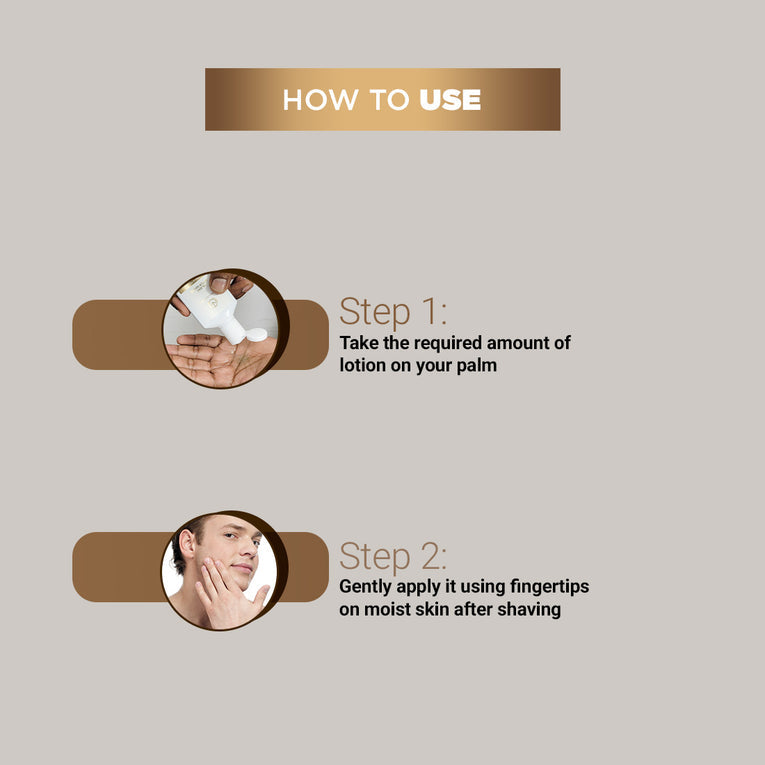 HOW TO USE

Step 1:
Take the required amount of lotion on your palm

Step 2:
Gently apply it using fingertips on moist skin after shaving